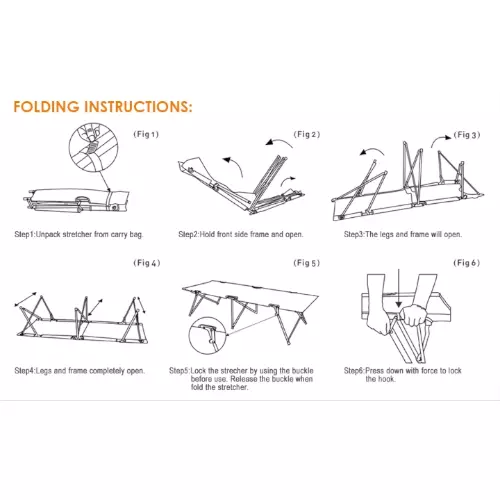 FOLDING INSTRUCTIONS:

(Fig 1)

Step1:Unpack stretcher from carry bag.

(Fig 2)

Step2:Hold front side frame and open.

(Fig 3)

Step3:The legs and frame will open.

(Fig 4)

Step4:Legs and frame completely open.

(Fig 5)

Step5:Lock the strecher by using the buckle before use. Release the buckle when fold the stretcher.

(Fig 6)

Step6:Press down with force to lock the hook.